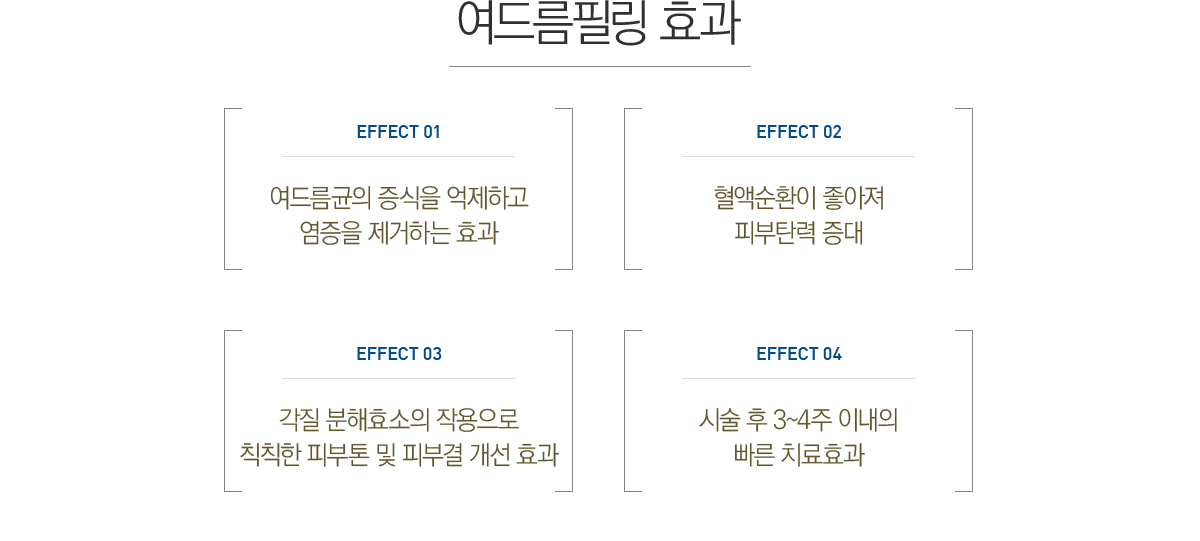 여드름필링 효과

EFFECT 01

여드름균의 증식을 억제하고
염증을 제거하는 효과

EFFECT 02

혈액순환이 좋아져
피부탄력 증대

EFFECT 03

각질 분해효소의 작용으로
칙칙한 피부톤 및 피부결 개선 효과

EFFECT 04

시술 후 3~4주 이내의
빠른 치료효과